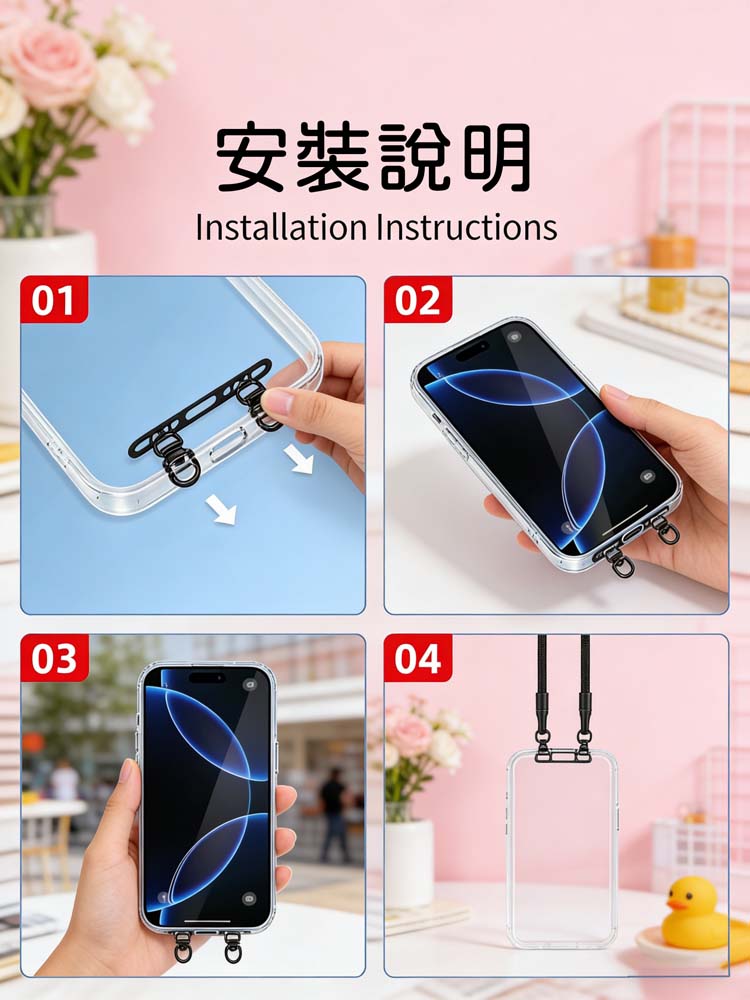 安裝說明
Installation Instructions

01

02

03

04